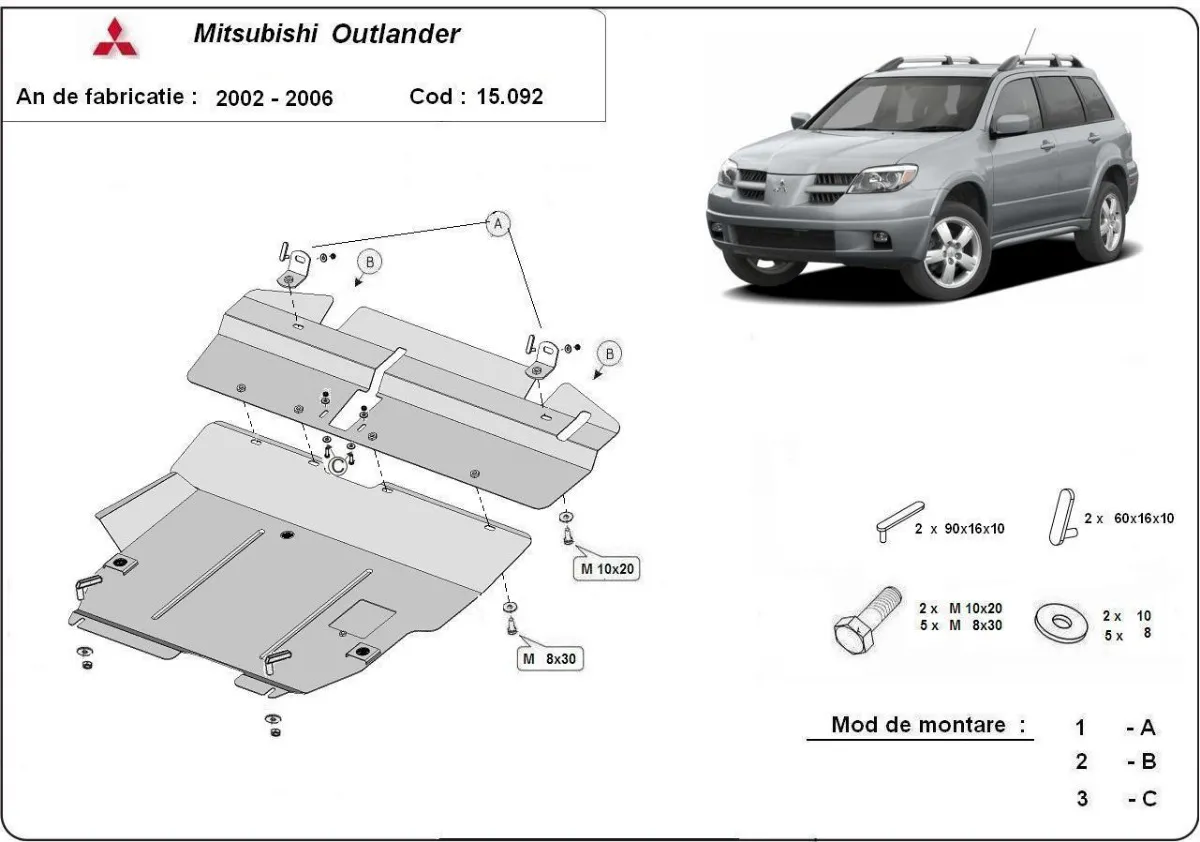 Mitsubishi Outlander

An de fabricatie : 2002 - 2006 Cod : 15.092

A

B

B

C

M 10x20

M 8x30

2 x 90x16x10

2 x 60x16x10

2 x M 10x20
5 x M 8x30

2 x 10
5 x 8

Mod de montare :

1 - A
2 - B
3 - C