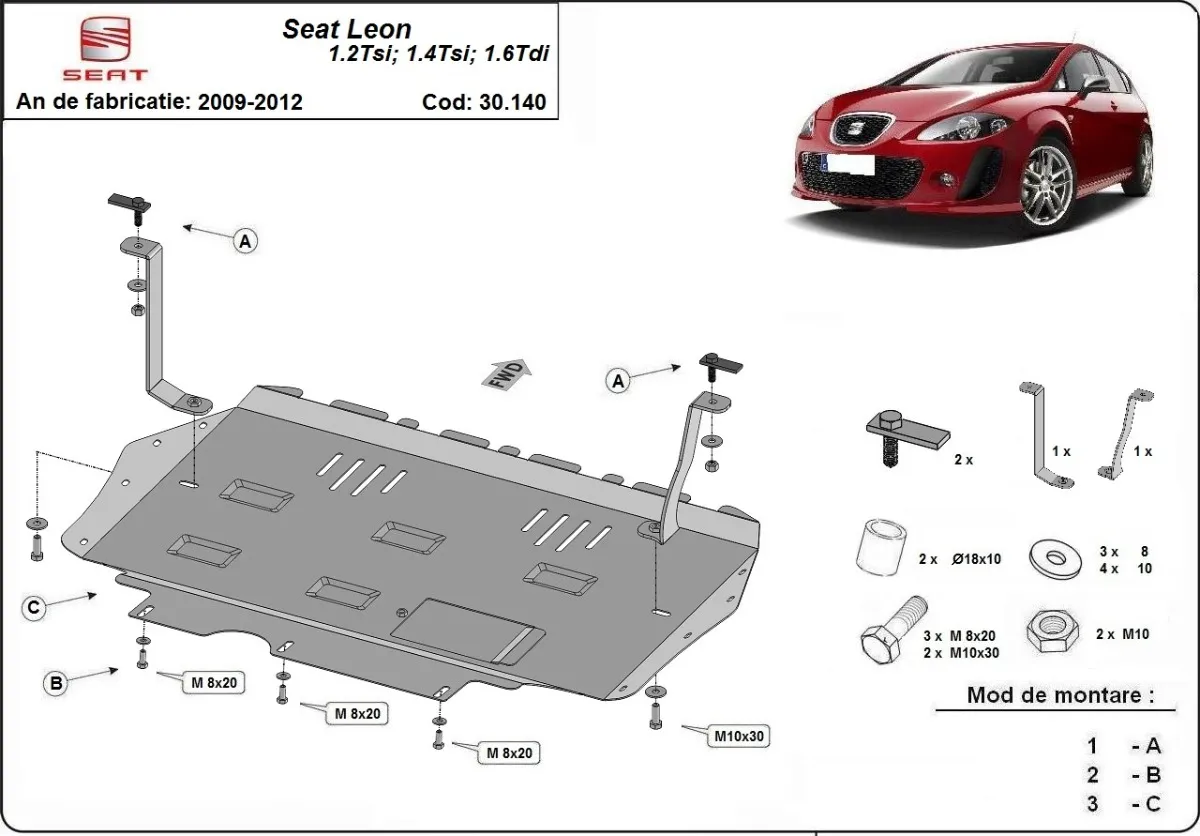 SEAT

Seat Leon
1.2Tsi; 1.4Tsi; 1.6Tdi

An de fabricatie: 2009-2012

Cod: 30.140

A

FWD

A

C

B

M 8x20

M 8x20

M 8x20

M10x30

2 x

1 x

1 x

2 x Ø18x10

3 x 8
4 x 10

3 x M 8x20
2 x M10x30

2 x M10

Mod de montare :

1 - A
2 - B
3 - C