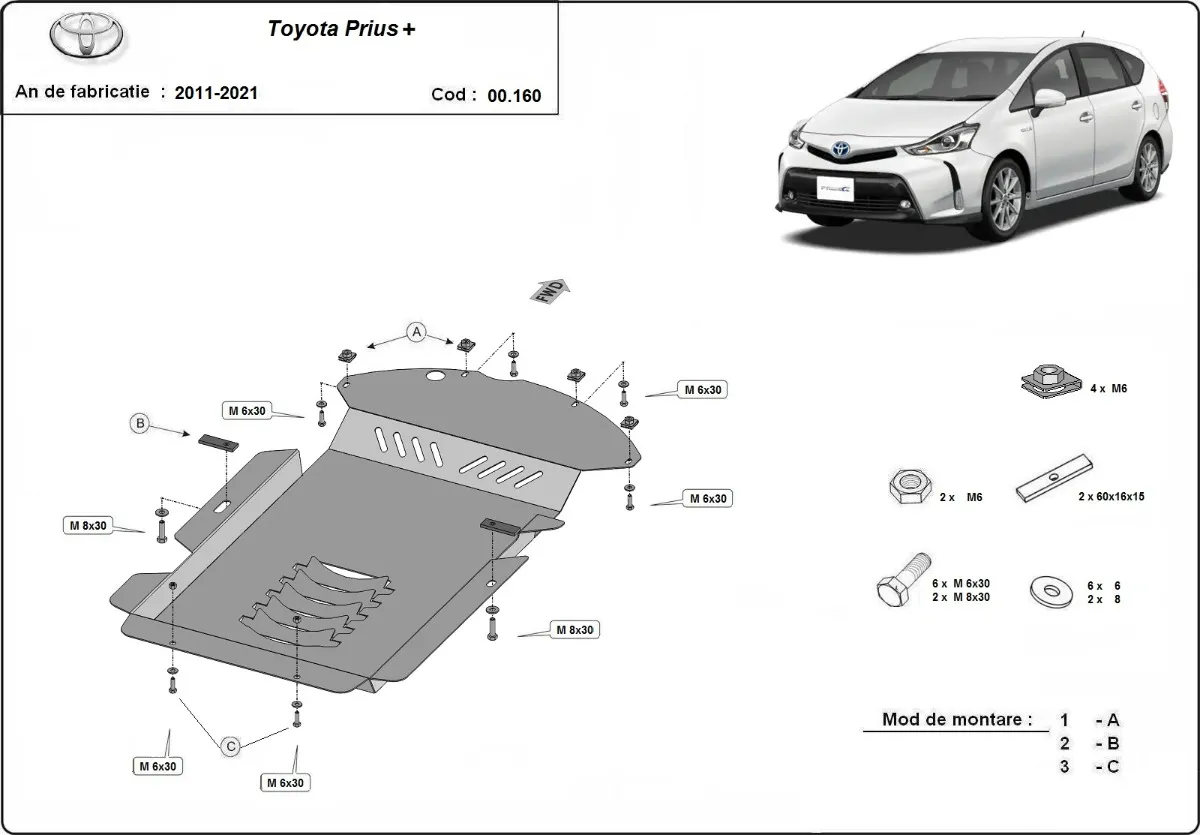 Toyota Prius +

An de fabricatie : 2011-2021

Cod : 00.160

FWD

A

B

M 6x30

M 6x30

M 6x30

M 8x30

M 8x30

C

M 6x30

M 6x30

4 x M6

2 x M6

2 x 60x16x15

6 x M 6x30
2 x M 8x30

6 x 6
2 x 8

Mod de montare : 1 - A
2 - B
3 - C