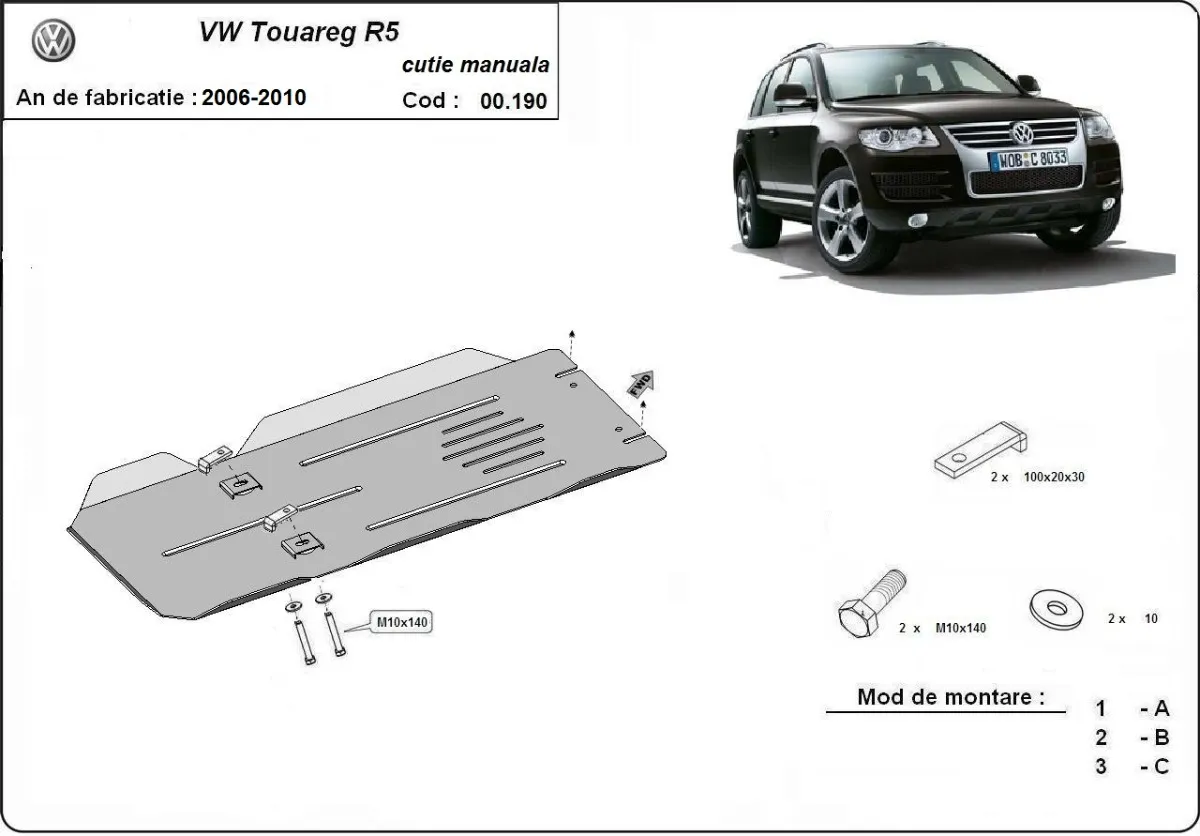 VW Touareg R5
cutie manuala
An de fabricatie : 2006-2010
Cod : 00.190

WOB C 8033

FWD

M10x140

2 x 100x20x30

2 x M10x140

2 x 10

Mod de montare :
1 - A
2 - B
3 - C