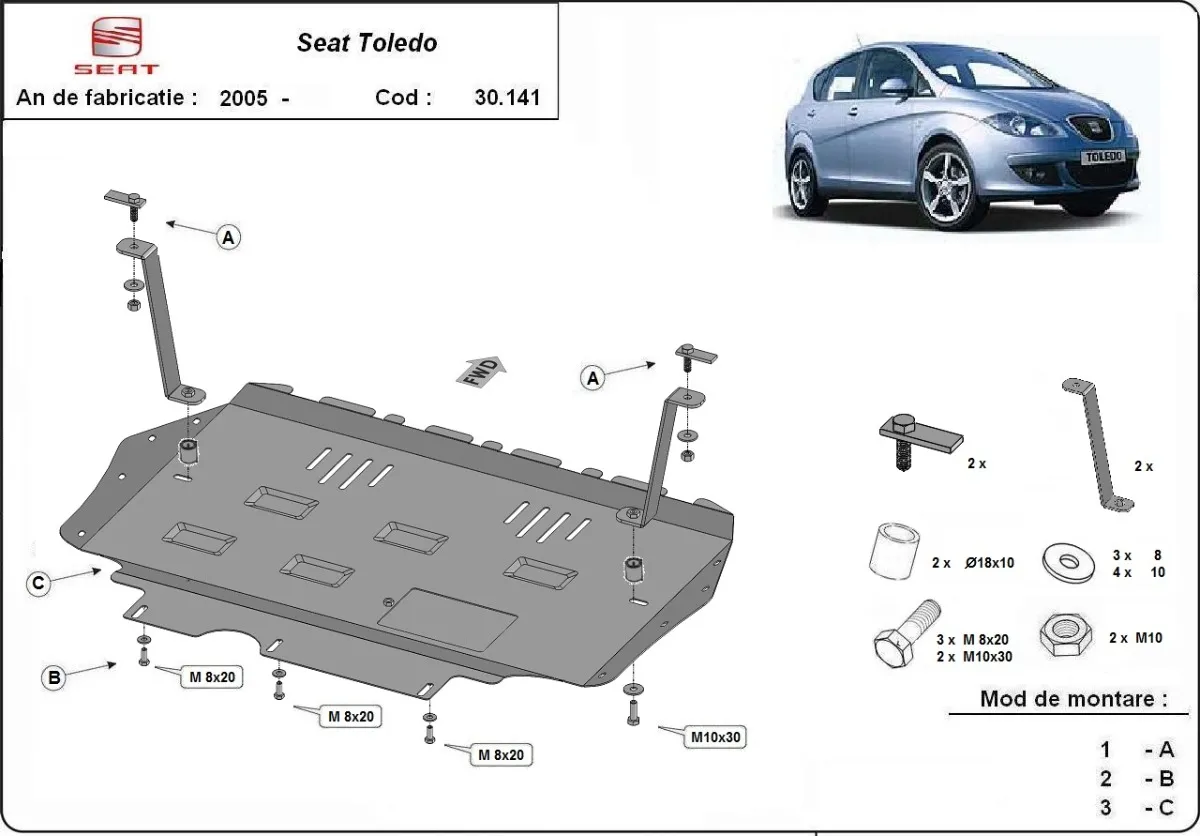 SEAT

Seat Toledo

An de fabricatie : 2005 -

Cod : 30.141

TOLEDO

A

FWD

A

C

B

M 8x20

M 8x20

M 8x20

M10x30

2 x

2 x

2 x Ø18x10

3 x 8
4 x 10

3 x M 8x20
2 x M10x30

2 x M10

Mod de montare :

1 - A
2 - B
3 - C