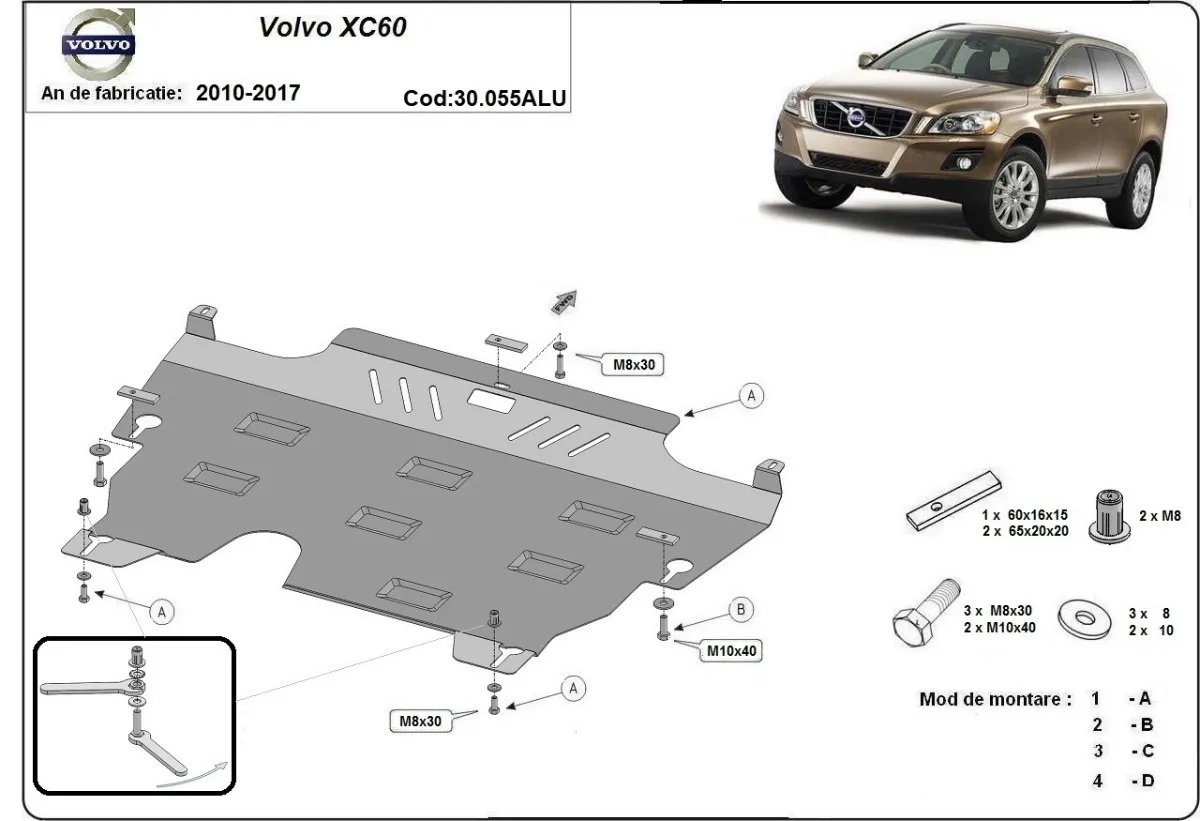 VOLVO

Volvo XC60

An de fabricatie: 2010-2017

Cod:30.055ALU

FWD

M8x30

A

A

B

M10x40

A

M8x30

1 x 60x16x15
2 x 65x20x20

2 x M8

3 x M8x30
2 x M10x40

3 x 8
2 x 10

Mod de montare : 1 - A
2 - B
3 - C
4 - D