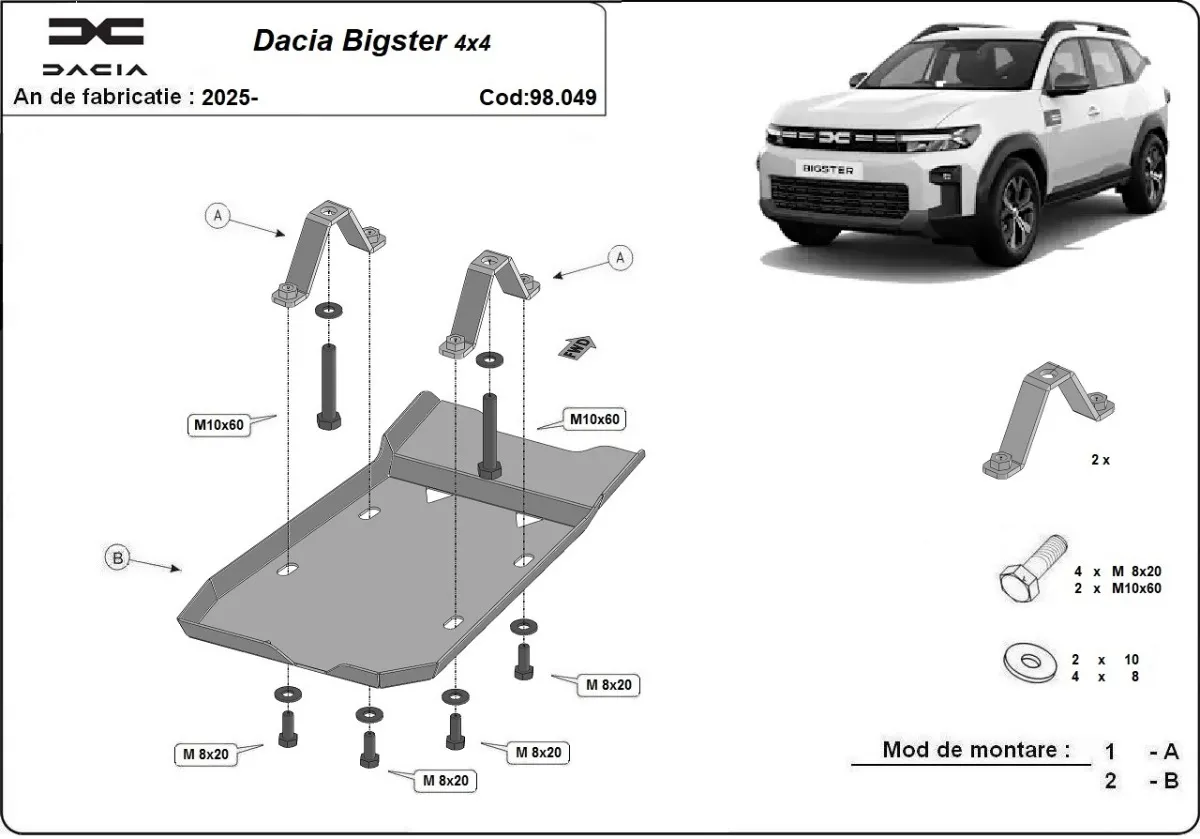 DACIA

Dacia Bigster 4x4

An de fabricatie : 2025-

Cod:98.049

BIGSTER

A

A

FWD

M10x60

M10x60

B

M 8x20

M 8x20

M 8x20

M 8x20

2 x

4 x M 8x20
2 x M10x60

2 x 10
4 x 8

Mod de montare : 1 - A
2 - B