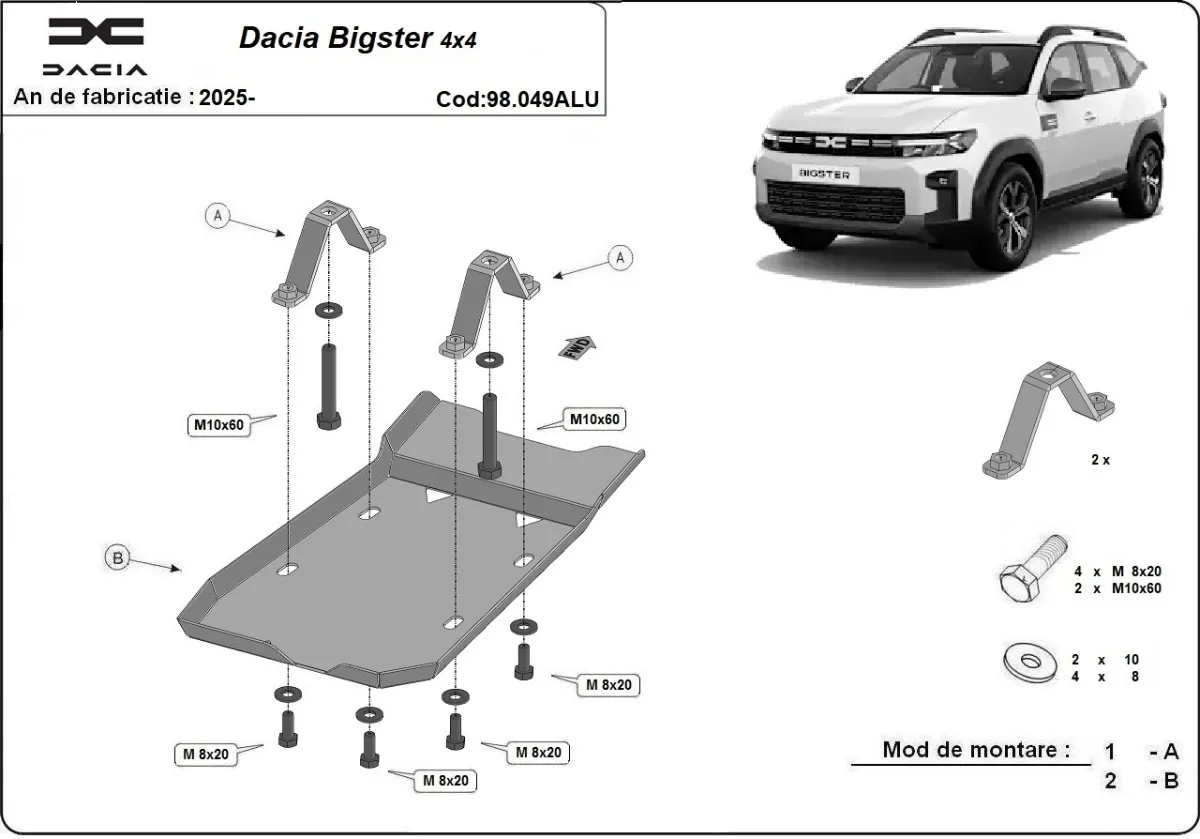 DACIA

Dacia Bigster 4x4

An de fabricatie : 2025-

Cod:98.049ALU

BIGSTER

A

A

FWD

M10x60

M10x60

B

M 8x20

M 8x20

M 8x20

M 8x20

2 x

4 x M 8x20
2 x M10x60

2 x 10
4 x 8

Mod de montare : 1 - A
2 - B